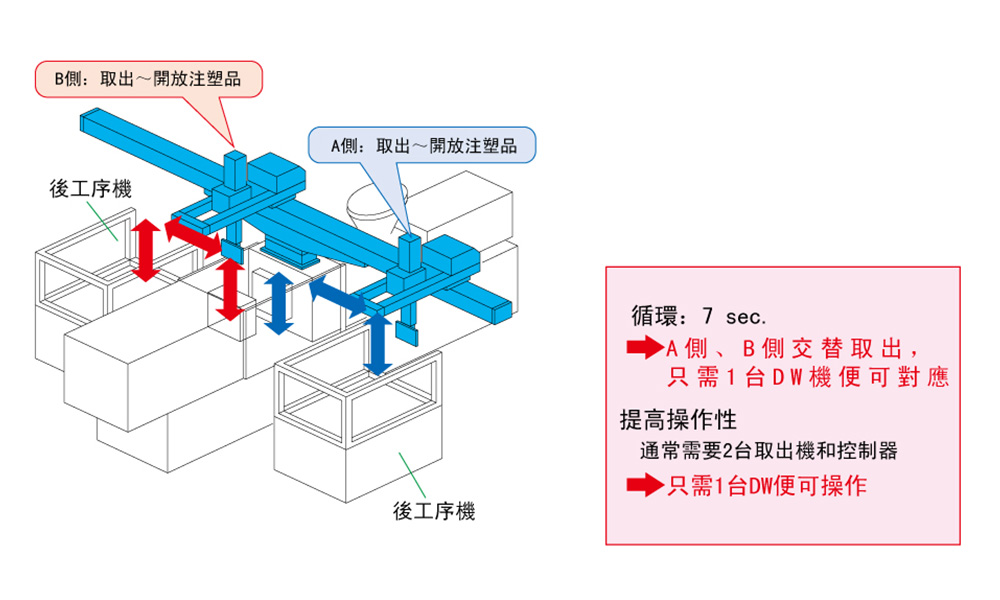 B側：取出～開放注塑品

A側：取出～開放注塑品

後工序機

後工序機

循環：7 sec.

A側、B側交替取出，只需1台DW機便可對應

提高操作性

通常需要2台取出機和控制器

只需1台DW便可操作